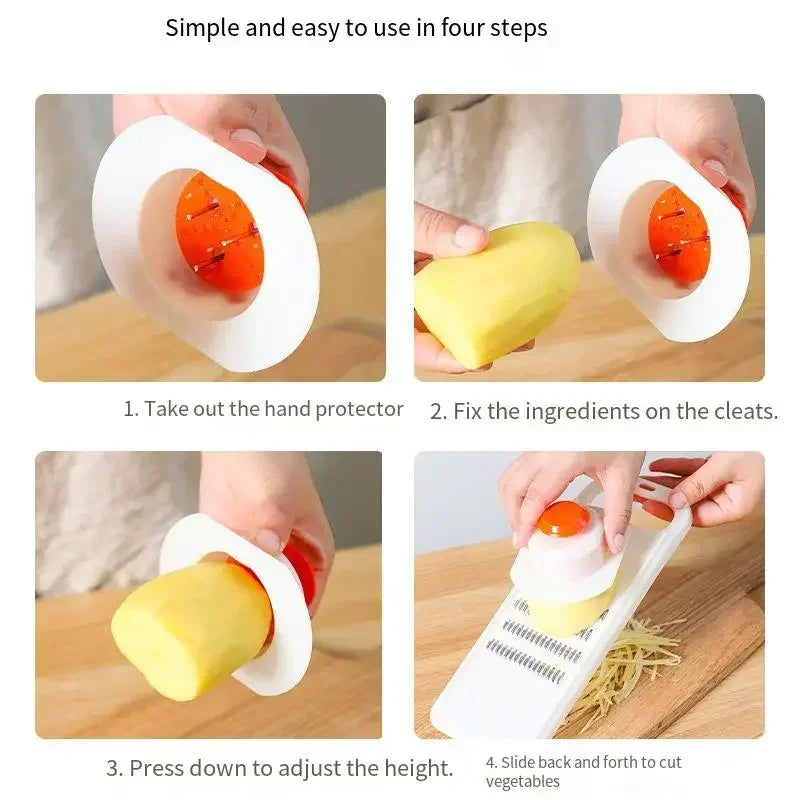 Simple and easy to use in four steps

1. Take out the hand protector

2. Fix the ingredients on the cleats.

3. Press down to adjust the height.

4. Slide back and forth to cut vegetables